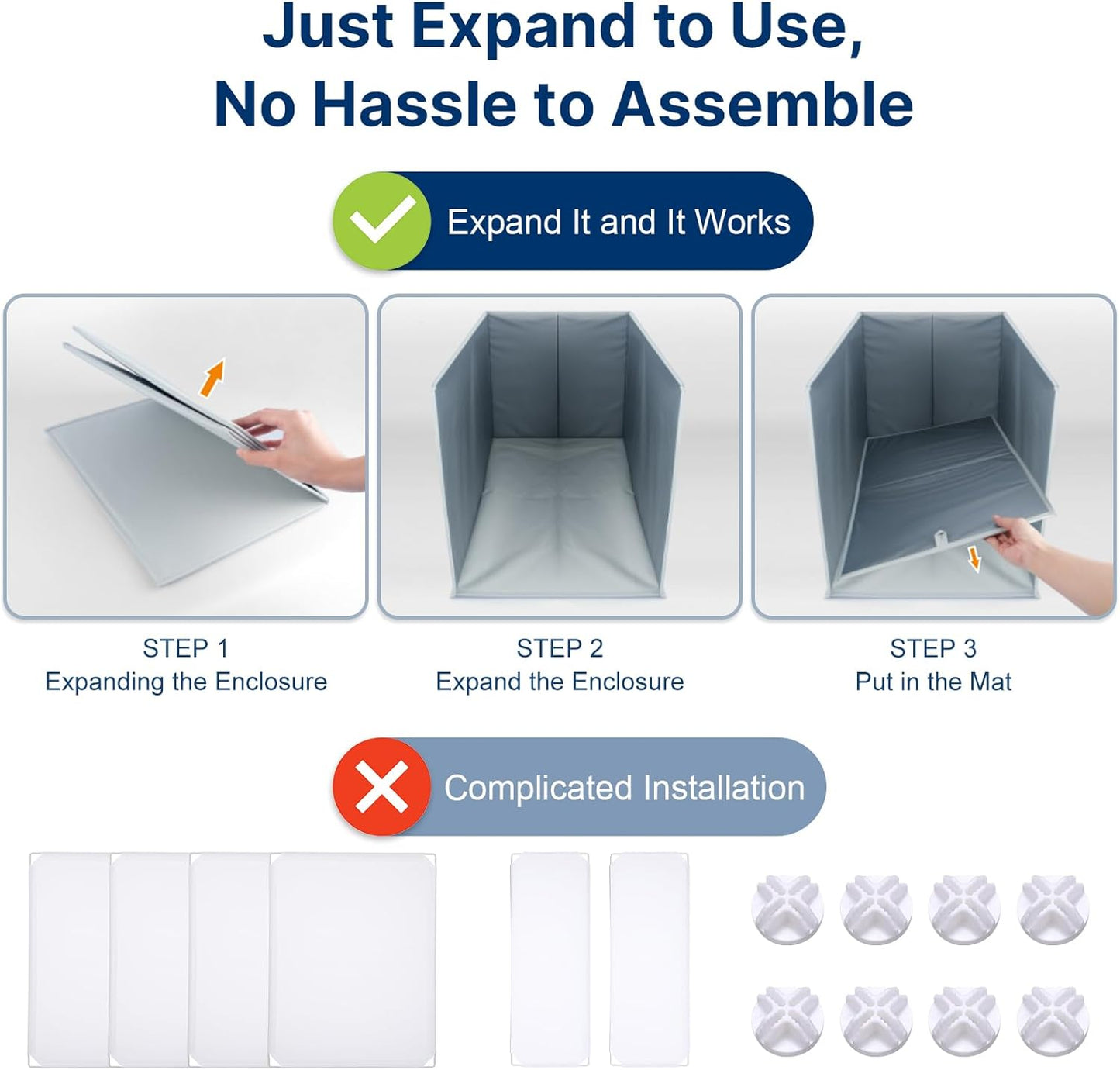 Just Expand to Use,
No Hassle to Assemble

Expand It and It Works

STEP 1
Expanding the Enclosure

STEP 2
Expand the Enclosure

STEP 3
Put in the Mat

Complicated Installation