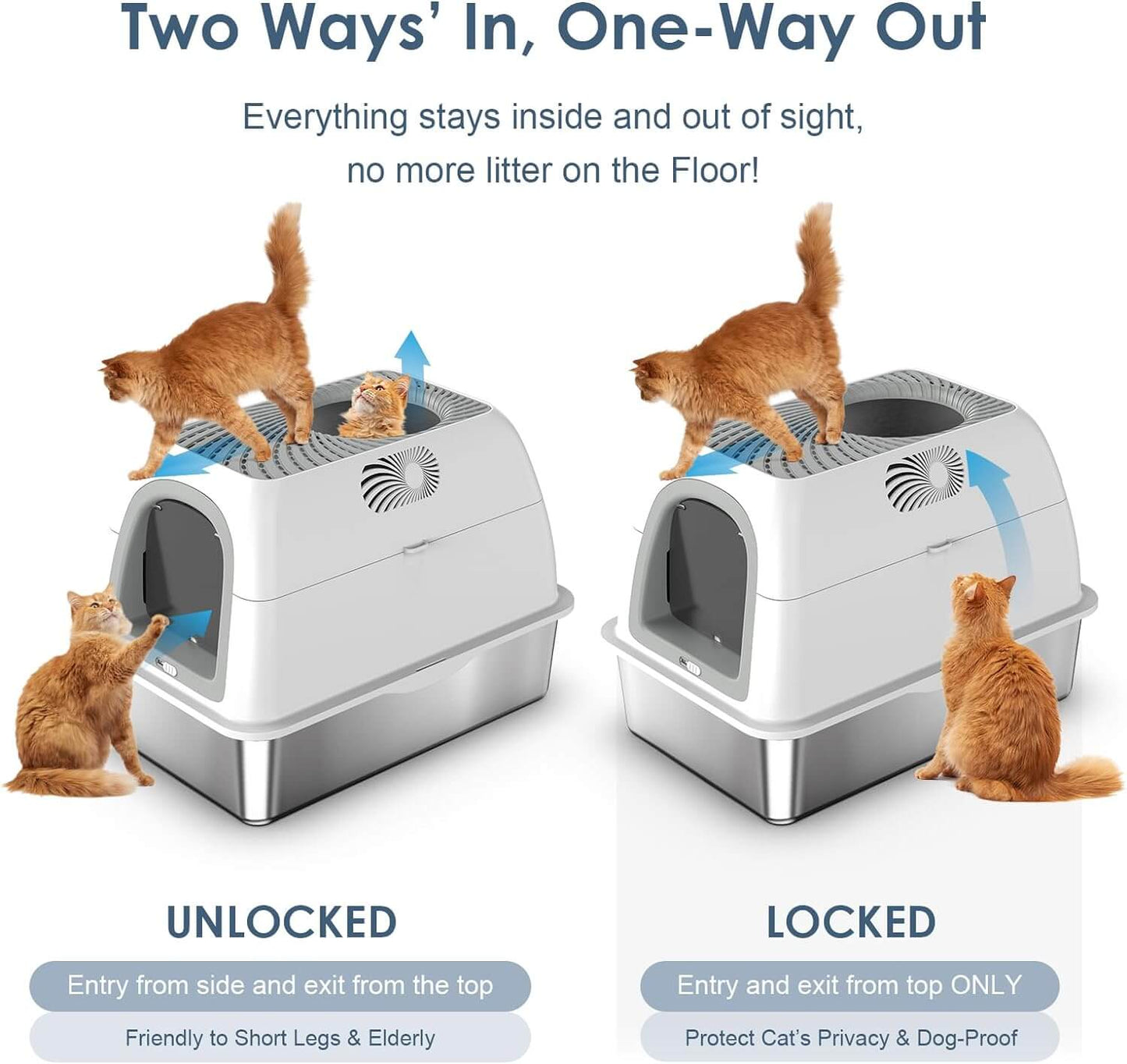 Two Ways' In, One-Way Out

Everything stays inside and out of sight, no more litter on the Floor!

UNLOCKED

Entry from side and exit from the top

Friendly to Short Legs & Elderly

LOCKED

Entry and exit from top ONLY

Protect Cat's Privacy & Dog-Proof